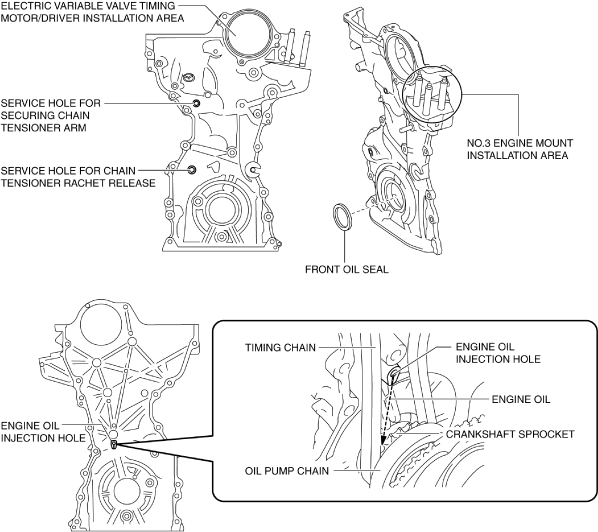 ELECTRIC VARIABLE VALVE TIMING MOTOR/DRIVER INSTALLATION AREA

SERVICE HOLE FOR SECURING CHAIN TENSIONER ARM

SERVICE HOLE FOR CHAIN TENSIONER RACHET RELEASE

NO.3 ENGINE MOUNT INSTALLATION AREA

FRONT OIL SEAL

ENGINE OIL INJECTION HOLE

TIMING CHAIN

ENGINE OIL INJECTION HOLE

ENGINE OIL

CRANKSHAFT SPROCKET

OIL PUMP CHAIN