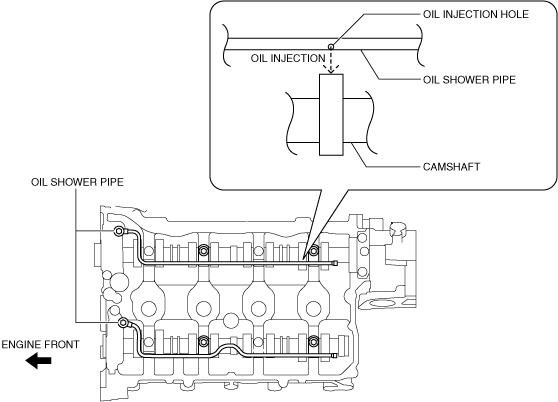 OIL INJECTION HOLE
OIL INJECTION
OIL SHOWER PIPE
CAMSHAFT
OIL SHOWER PIPE
ENGINE FRONT