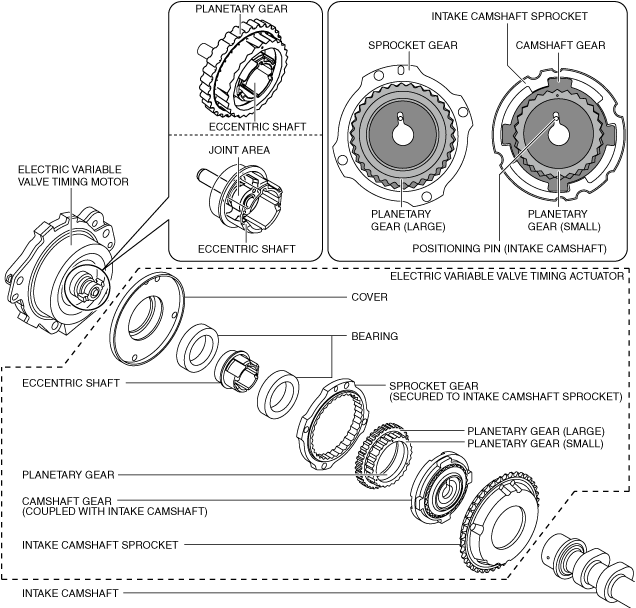 PLANETARY GEAR

ECCENTRIC SHAFT

JOINT AREA

ECCENTRIC SHAFT

INTAKE CAMSHAFT SPROCKET

SPROCKET GEAR

CAMSHAFT GEAR

PLANETARY GEAR (LARGE)

PLANETARY GEAR (SMALL)

POSITIONING PIN (INTAKE CAMSHAFT)

ELECTRIC VARIABLE VALVE TIMING MOTOR

ELECTRIC VARIABLE VALVE TIMING ACTUATOR

COVER

BEARING

ECCENTRIC SHAFT

SPROCKET GEAR (SECURED TO INTAKE CAMSHAFT SPROCKET)

PLANETARY GEAR (LARGE)

PLANETARY GEAR (SMALL)

PLANETARY GEAR

CAMSHAFT GEAR (COUPLED WITH INTAKE CAMSHAFT)

INTAKE CAMSHAFT SPROCKET

INTAKE CAMSHAFT