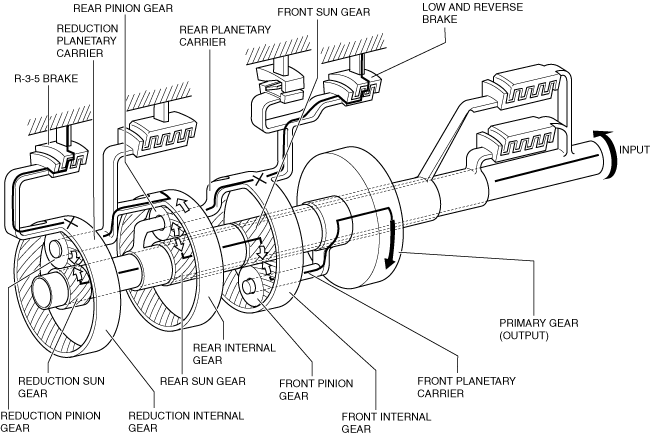 REAR PINION GEAR
REDUCTION PLANETARY CARRIER
REAR PLANETARY CARRIER
FRONT SUN GEAR
LOW AND REVERSE BRAKE
R-3-5 BRAKE
INPUT
PRIMARY GEAR (OUTPUT)
REAR INTERNAL GEAR
REDUCTION SUN GEAR
REAR SUN GEAR
FRONT PINION GEAR
FRONT PLANETARY CARRIER
REDUCTION PINION GEAR
REDUCTION INTERNAL GEAR
FRONT INTERNAL GEAR