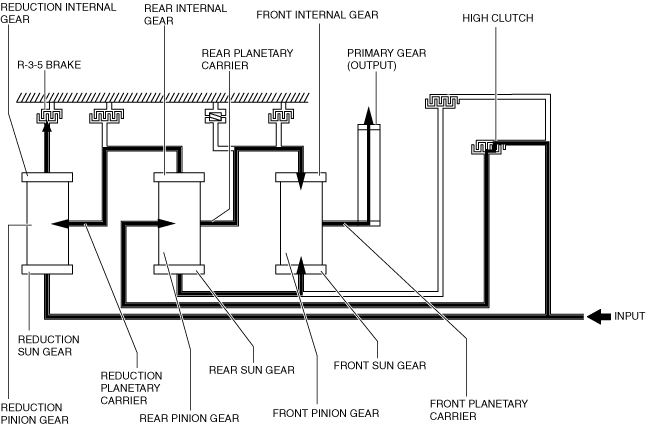 REDUCTION INTERNAL GEAR

REAR INTERNAL GEAR

FRONT INTERNAL GEAR

HIGH CLUTCH

R-3-5 BRAKE

REAR PLANETARY CARRIER

PRIMARY GEAR (OUTPUT)

INPUT

REDUCTION SUN GEAR

REDUCTION PLANETARY CARRIER

REAR SUN GEAR

FRONT SUN GEAR

REDUCTION PINION GEAR

REAR PINION GEAR

FRONT PINION GEAR

FRONT PLANETARY CARRIER