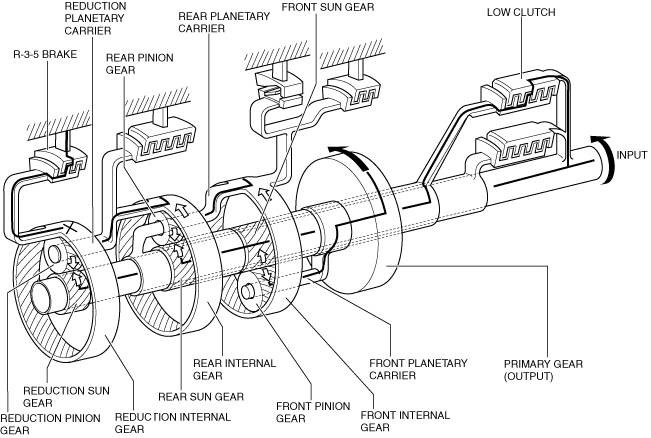 REDUCTION PLANETARY CARRIER

REAR PLANETARY CARRIER

FRONT SUN GEAR

LOW CLUTCH

R-3-5 BRAKE

REAR PINION GEAR

INPUT

REAR INTERNAL GEAR

FRONT PLANETARY CARRIER

PRIMARY GEAR (OUTPUT)

REDUCTION SUN GEAR

REAR SUN GEAR

FRONT PINION GEAR

FRONT INTERNAL GEAR

REDUCTION PINION GEAR

REDUCTION INTERNAL GEAR