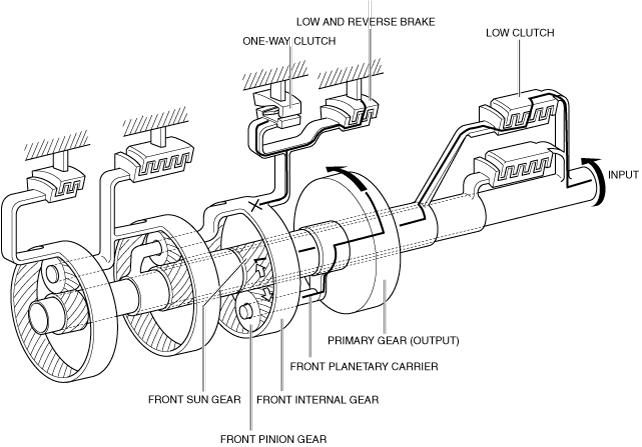 LOW AND REVERSE BRAKE
ONE-WAY CLUTCH
LOW CLUTCH
INPUT
PRIMARY GEAR (OUTPUT)
FRONT PLANETARY CARRIER
FRONT SUN GEAR
FRONT INTERNAL GEAR
FRONT PINION GEAR