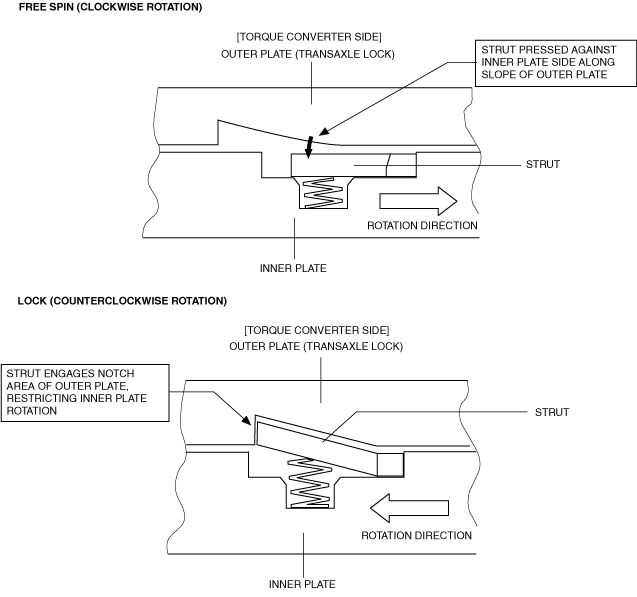 FREE SPIN (CLOCKWISE ROTATION)

[TORQUE CONVERTER SIDE]
OUTER PLATE (TRANSAXLE LOCK)

STRUT PRESSED AGAINST INNER PLATE SIDE ALONG SLOPE OF OUTER PLATE

STRUT

ROTATION DIRECTION

INNER PLATE

LOCK (COUNTERCLOCKWISE ROTATION)

[TORQUE CONVERTER SIDE]
OUTER PLATE (TRANSAXLE LOCK)

STRUT ENGAGES NOTCH AREA OF OUTER PLATE, RESTRICTING INNER PLATE ROTATION

STRUT

ROTATION DIRECTION

INNER PLATE