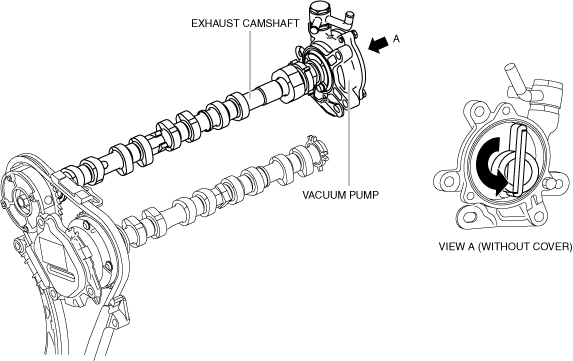 EXHAUST CAMSHAFT

A

VACUUM PUMP

VIEW A (WITHOUT COVER)