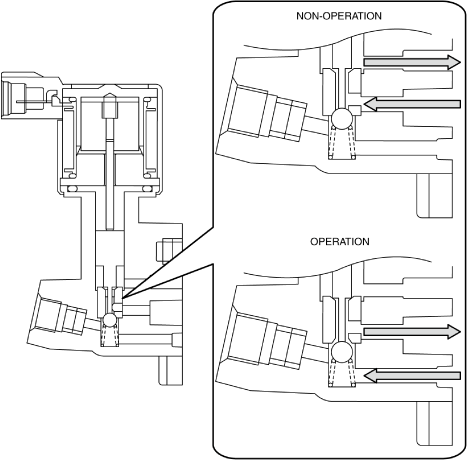 NON-OPERATION

OPERATION