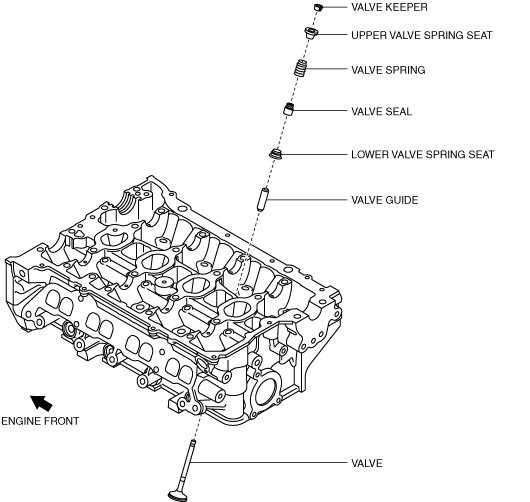 VALVE KEEPER
UPPER VALVE SPRING SEAT
VALVE SPRING
VALVE SEAL
LOWER VALVE SPRING SEAT
VALVE GUIDE
ENGINE FRONT
VALVE