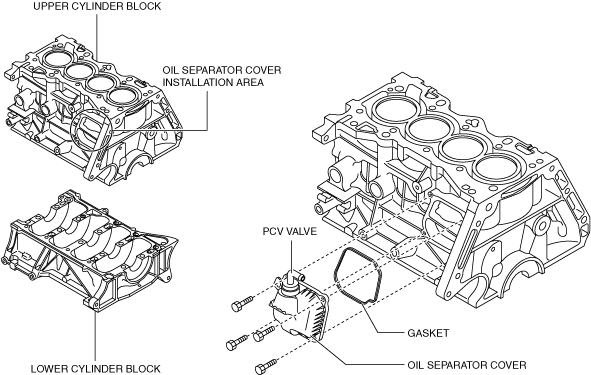 UPPER CYLINDER BLOCK

OIL SEPARATOR COVER INSTALLATION AREA

PCV VALVE

GASKET

LOWER CYLINDER BLOCK

OIL SEPARATOR COVER