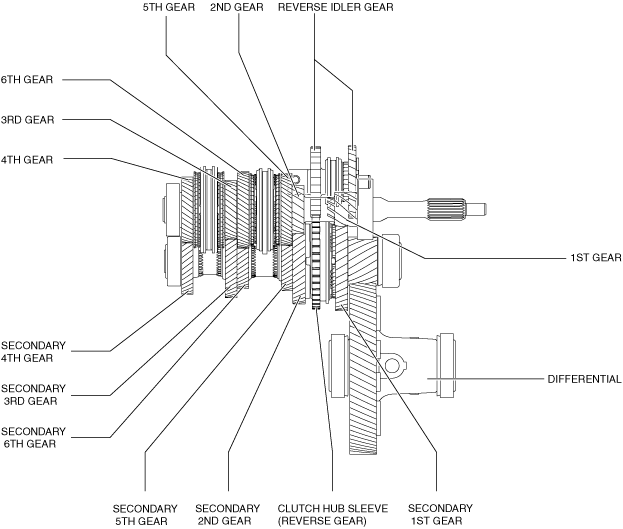 5TH GEAR
2ND GEAR
REVERSE IDLER GEAR
6TH GEAR
3RD GEAR
4TH GEAR
1ST GEAR
SECONDARY 4TH GEAR
SECONDARY 3RD GEAR
SECONDARY 6TH GEAR
DIFFERENTIAL
SECONDARY 5TH GEAR
SECONDARY 2ND GEAR
CLUTCH HUB SLEEVE (REVERSE GEAR)
SECONDARY 1ST GEAR