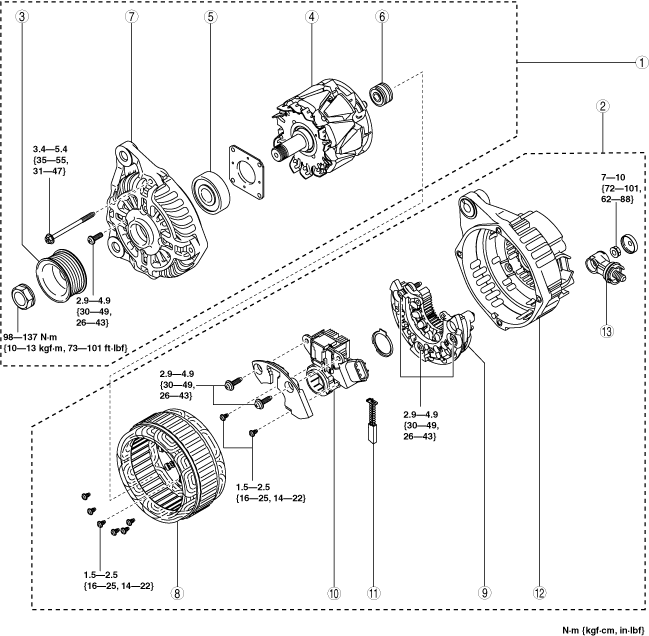 3
7
5
4
6
1
2

3.4—5.4
{35—55,
31—47}

7—10
{72—101,
62—88}

2.9—4.9
{30—49,
26—43}

98—137 N·m
{10—13 kgf·m, 73—101 ft·lbf}

13

2.9—4.9
{30—49,
26—43}

2.9—4.9
{30—49,
26—43}

1.5—2.5
{16—25, 14—22}

1.5—2.5
{16—25, 14—22}

8
10
11
9
12

N·m {kgf·cm, in·lbf}