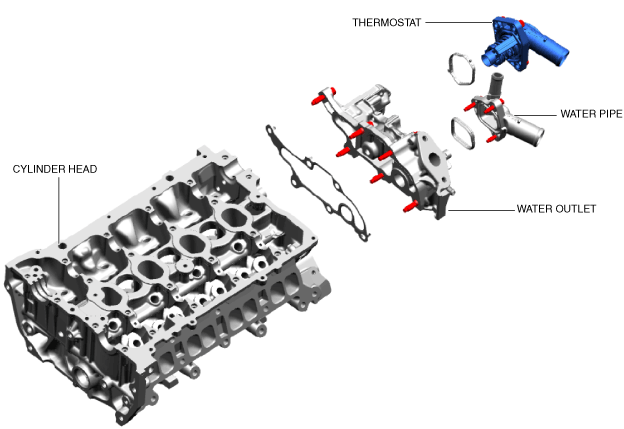 THERMOSTAT

WATER PIPE

CYLINDER HEAD

WATER OUTLET