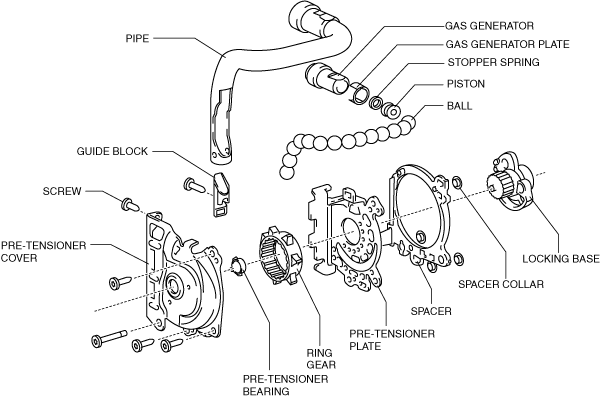 PIPE
GAS GENERATOR
GAS GENERATOR PLATE
STOPPER SPRING
PISTON
BALL
GUIDE BLOCK
SCREW
PRE-TENSIONER COVER
LOCKING BASE
SPACER COLLAR
SPACER
PRE-TENSIONER PLATE
RING GEAR
PRE-TENSIONER BEARING