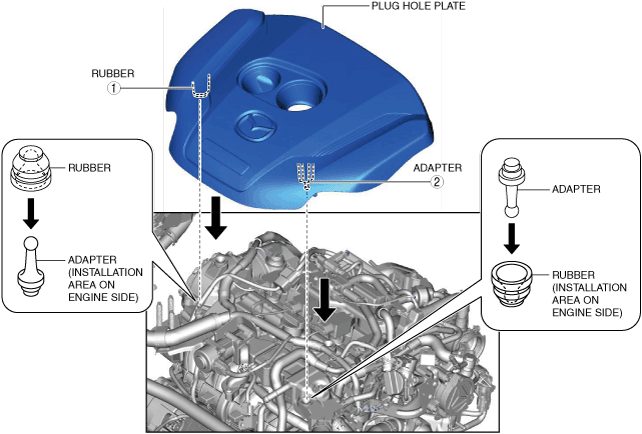 PLUG HOLE PLATE

RUBBER
①

ADAPTER
②

RUBBER

ADAPTER
(INSTALLATION AREA ON ENGINE SIDE)

ADAPTER

RUBBER
(INSTALLATION AREA ON ENGINE SIDE)