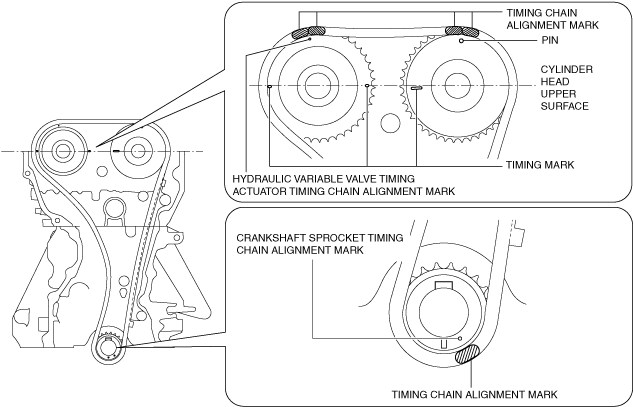 TIMING CHAIN ALIGNMENT MARK

PIN

CYLINDER HEAD UPPER SURFACE

TIMING MARK

HYDRAULIC VARIABLE VALVE TIMING ACTUATOR TIMING CHAIN ALIGNMENT MARK

CRANKSHAFT SPROCKET TIMING CHAIN ALIGNMENT MARK

TIMING CHAIN ALIGNMENT MARK