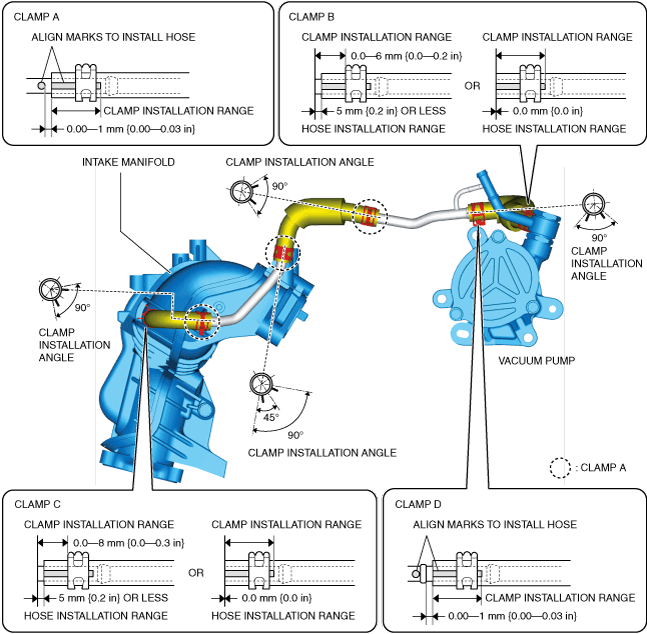 CLAMP A

ALIGN MARKS TO INSTALL HOSE

CLAMP INSTALLATION RANGE

0.00—1 mm {0.00—0.03 in}

CLAMP B

CLAMP INSTALLATION RANGE

0.0—6 mm {0.0—0.2 in}

5 mm {0.2 in} OR LESS

HOSE INSTALLATION RANGE

OR

CLAMP INSTALLATION RANGE

0.0 mm {0.0 in}

HOSE INSTALLATION RANGE

INTAKE MANIFOLD

CLAMP INSTALLATION ANGLE

90°

90°

CLAMP INSTALLATION ANGLE

90°

CLAMP INSTALLATION ANGLE

VACUUM PUMP

45°

90°

CLAMP INSTALLATION ANGLE

: CLAMP A

CLAMP C

CLAMP INSTALLATION RANGE

0.0—8 mm {0.0—0.3 in}

5 mm {0.2 in} OR LESS

HOSE INSTALLATION RANGE

OR

CLAMP INSTALLATION RANGE

0.0 mm {0.0 in}

HOSE INSTALLATION RANGE

CLAMP D

ALIGN MARKS TO INSTALL HOSE

CLAMP INSTALLATION RANGE

0.00—1 mm {0.00—0.03 in}