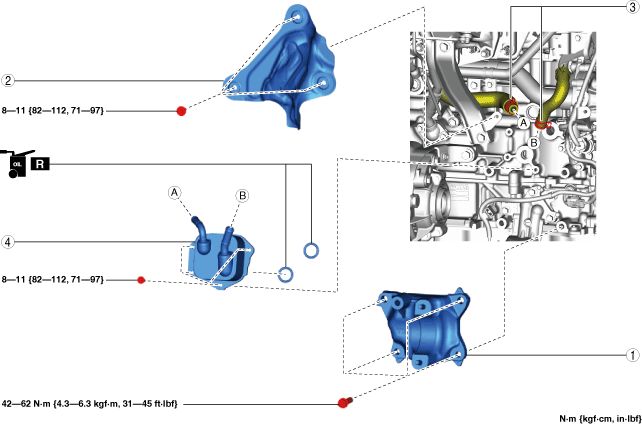 3

2

8—11 {82—112, 71—97}

A

B

OIL R

A

B

4

8—11 {82—112, 71—97}

1

42—62 N·m {4.3—6.3 kgf·m, 31—45 ft·lbf}

N·m {kgf·cm, in·lbf}