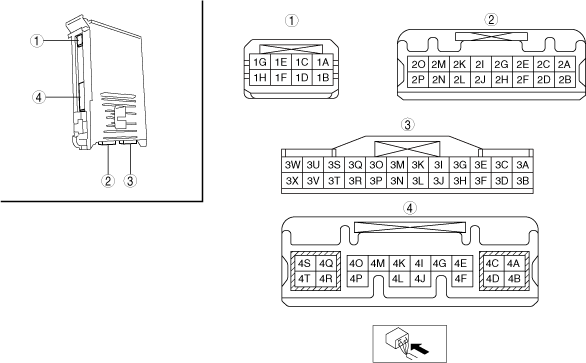 1
4
2 3

1

| 1G | 1E | 1C | 1A |
|---|---|---|---|
| 1H | 1F | 1D | 1B |

2

| 2O | 2M | 2K | 2I | 2G | 2E | 2C | 2A |
|---|---|---|---|---|---|---|---|
| 2P | 2N | 2L | 2J | 2H | 2F | 2D | 2B |

3

| 3W | 3U | 3S | 3Q | 3O | 3M | 3K | 3I | 3G | 3E | 3C | 3A |
|---|---|---|---|---|---|---|---|---|---|---|---|
| 3X | 3V | 3T | 3R | 3P | 3N | 3L | 3J | 3H | 3F | 3D | 3B |

4

| 4S | 4Q | 4O | 4M | 4K | 4I | 4G | 4E | 4C | 4A |
|---|---|---|---|---|---|---|---|---|---|
| 4T | 4R | 4P | | 4L | 4J | | 4F | 4D | 4B |