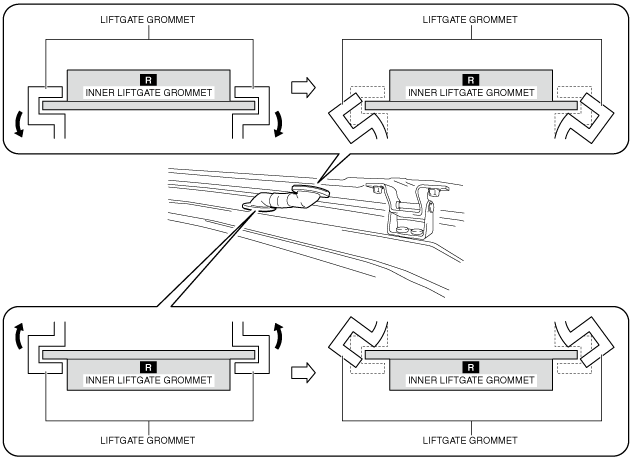 LIFTGATE GROMMET

R

INNER LIFTGATE GROMMET

LIFTGATE GROMMET

R

INNER LIFTGATE GROMMET

R

INNER LIFTGATE GROMMET

LIFTGATE GROMMET

R

INNER LIFTGATE GROMMET

LIFTGATE GROMMET