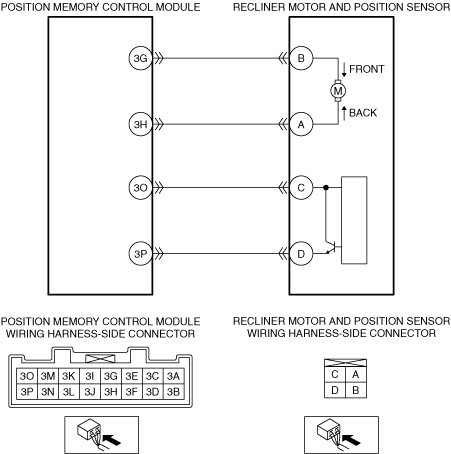 POSITION MEMORY CONTROL MODULE

RECLINER MOTOR AND POSITION SENSOR

3G
B
FRONT
M
BACK
3H
A
3O
C
3P
D

POSITION MEMORY CONTROL MODULE WIRING HARNESS-SIDE CONNECTOR

| 3O | 3M | 3K | 3I | 3G | 3E | 3C | 3A |
|---|---|---|---|---|---|---|---|
| 3P | 3N | 3L | 3J | 3H | 3F | 3D | 3B |

RECLINER MOTOR AND POSITION SENSOR WIRING HARNESS-SIDE CONNECTOR

| C | A |
|---|---|
| D | B |