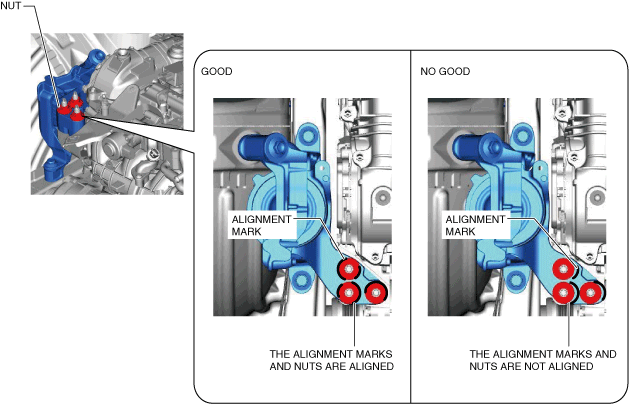 NUT

GOOD

ALIGNMENT MARK

THE ALIGNMENT MARKS AND NUTS ARE ALIGNED

NO GOOD

ALIGNMENT MARK

THE ALIGNMENT MARKS AND NUTS ARE NOT ALIGNED