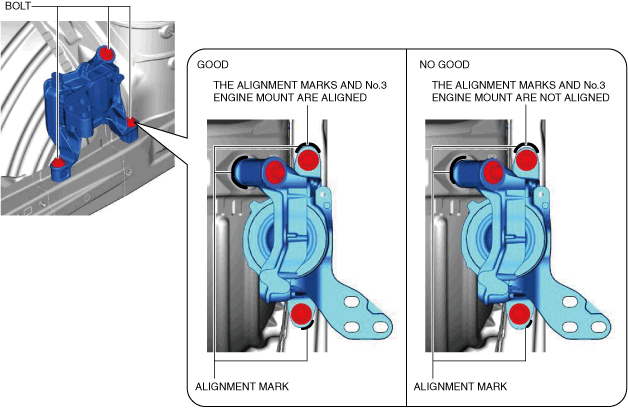 BOLT

GOOD

THE ALIGNMENT MARKS AND No.3 ENGINE MOUNT ARE ALIGNED

ALIGNMENT MARK

NO GOOD

THE ALIGNMENT MARKS AND No.3 ENGINE MOUNT ARE NOT ALIGNED

ALIGNMENT MARK