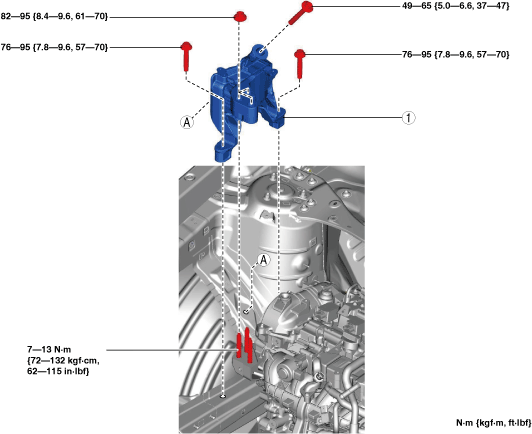 82—95 {8.4—9.6, 61—70}

49—65 {5.0—6.6, 37—47}

76—95 {7.8—9.6, 57—70}

76—95 {7.8—9.6, 57—70}

A

1

A

7—13 N·m {72—132 kgf·cm, 62—115 in·lbf}

N·m {kgf·m, ft·lbf}