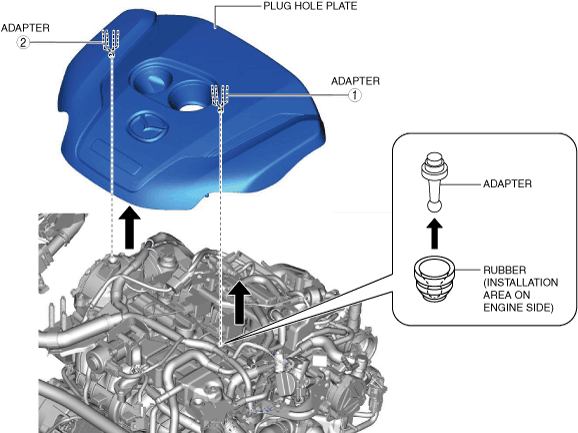 PLUG HOLE PLATE

ADAPTER
2

ADAPTER
1

ADAPTER

RUBBER (INSTALLATION AREA ON ENGINE SIDE)