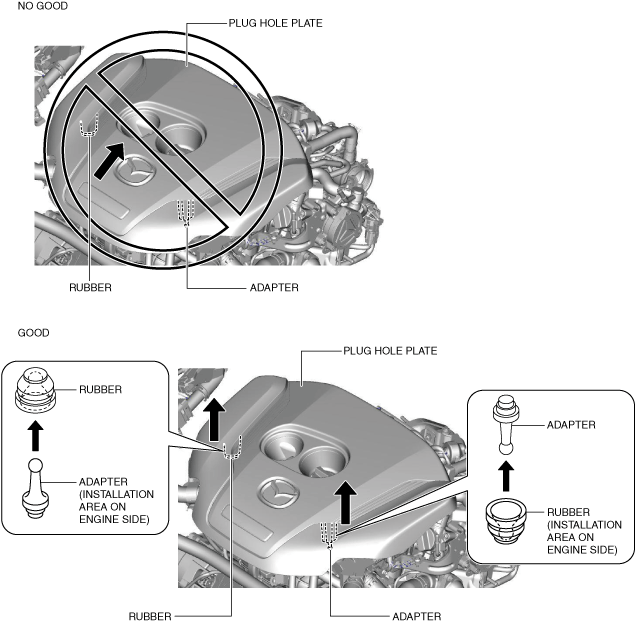 NO GOOD

PLUG HOLE PLATE

RUBBER

ADAPTER

GOOD

PLUG HOLE PLATE

RUBBER

ADAPTER (INSTALLATION AREA ON ENGINE SIDE)

ADAPTER

RUBBER (INSTALLATION AREA ON ENGINE SIDE)

RUBBER

ADAPTER