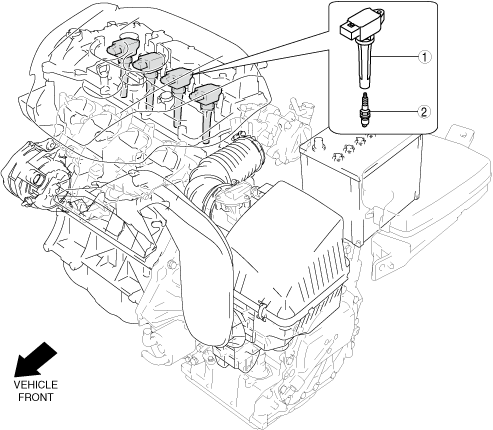 1
2
VEHICLE FRONT