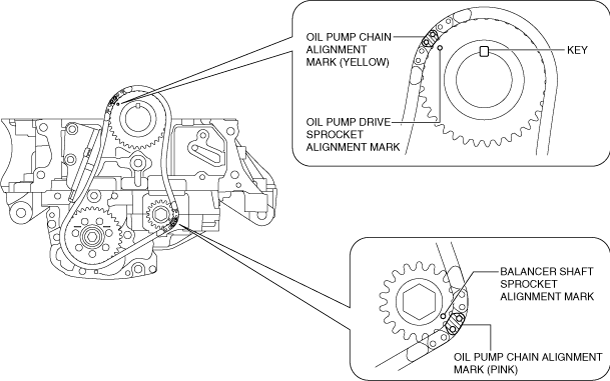 OIL PUMP CHAIN ALIGNMENT MARK (YELLOW)

KEY

OIL PUMP DRIVE SPROCKET ALIGNMENT MARK

BALANCER SHAFT SPROCKET ALIGNMENT MARK

OIL PUMP CHAIN ALIGNMENT MARK (PINK)