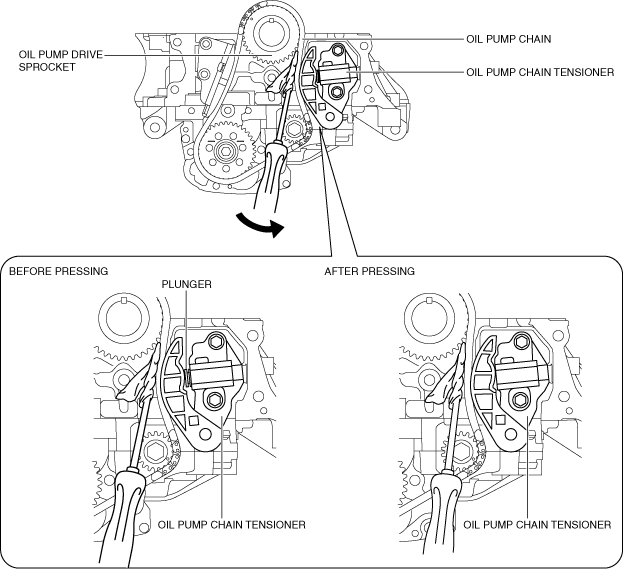 OIL PUMP DRIVE SPROCKET

OIL PUMP CHAIN

OIL PUMP CHAIN TENSIONER

BEFORE PRESSING

PLUNGER

OIL PUMP CHAIN TENSIONER

AFTER PRESSING

OIL PUMP CHAIN TENSIONER