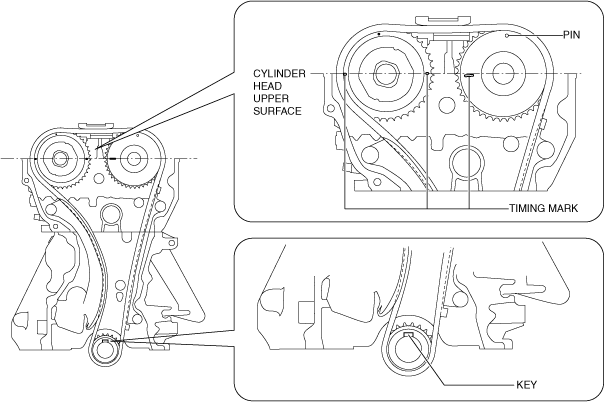 PIN

CYLINDER HEAD UPPER SURFACE

TIMING MARK

KEY