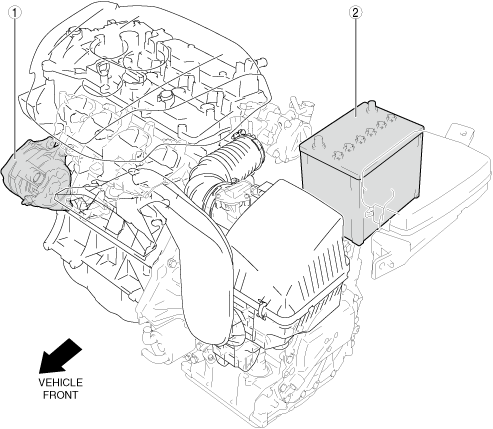 1

2

VEHICLE FRONT