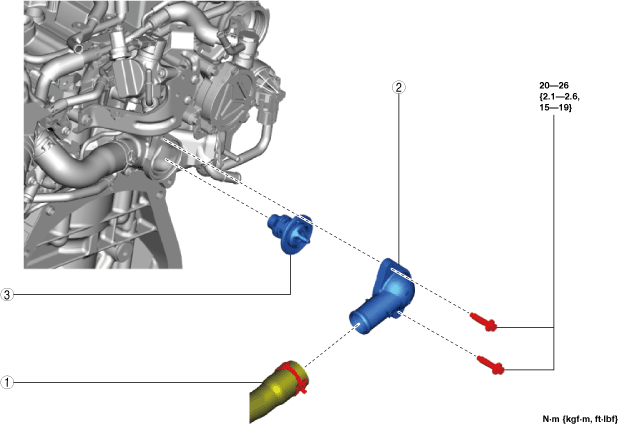 2

20—26
{2.1—2.6,
15—19}

3

1

N·m {kgf·m, ft·lbf}