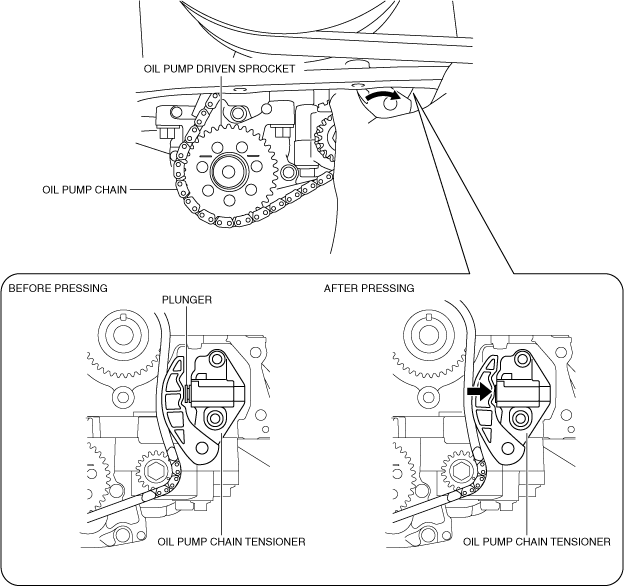 OIL PUMP DRIVEN SPROCKET

OIL PUMP CHAIN

BEFORE PRESSING

PLUNGER

OIL PUMP CHAIN TENSIONER

AFTER PRESSING

OIL PUMP CHAIN TENSIONER