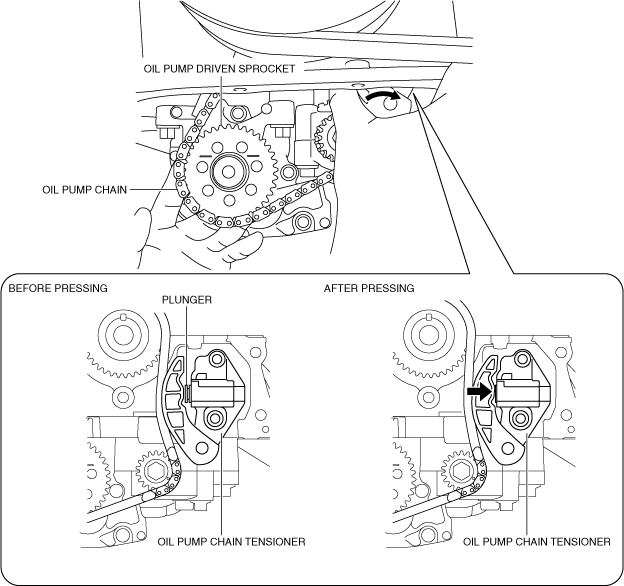 OIL PUMP DRIVEN SPROCKET

OIL PUMP CHAIN

BEFORE PRESSING

PLUNGER

OIL PUMP CHAIN TENSIONER

AFTER PRESSING

OIL PUMP CHAIN TENSIONER