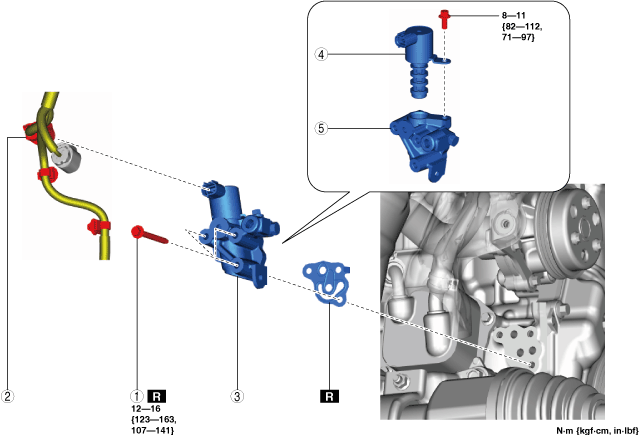 8—11
{82—112,
71—97}

④

⑤

②

① R
12—16
{123—163,
107—141}

③

R

N·m {kgf·cm, in·lbf}