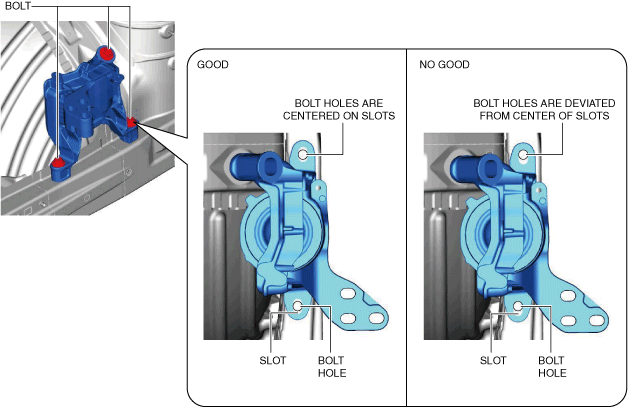 BOLT

GOOD

BOLT HOLES ARE CENTERED ON SLOTS

SLOT

BOLT HOLE

NO GOOD

BOLT HOLES ARE DEVIATED FROM CENTER OF SLOTS

SLOT

BOLT HOLE