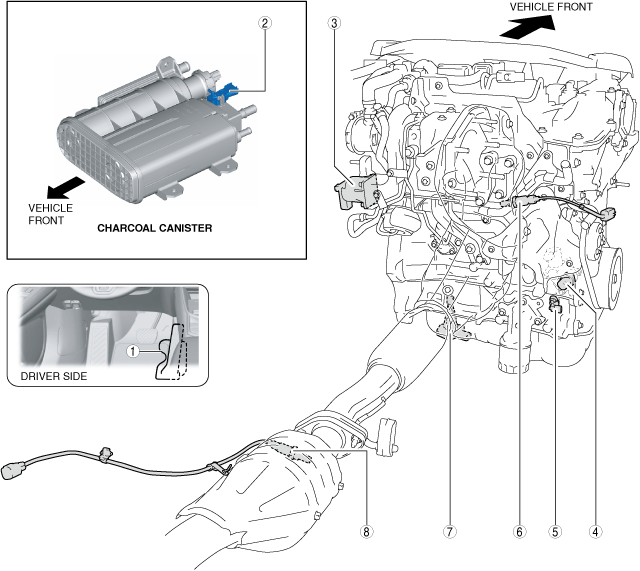 2

VEHICLE FRONT

CHARCOAL CANISTER

1

DRIVER SIDE

3

VEHICLE FRONT

8

7

6

5

4