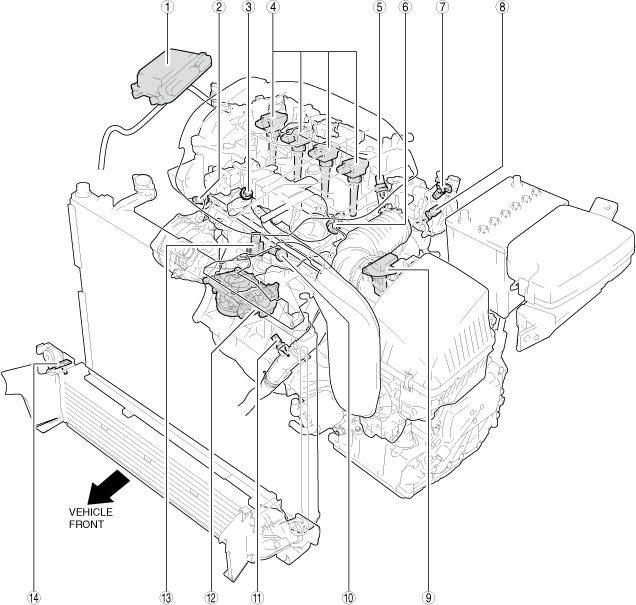 ①
②
③
④
⑤
⑥
⑦
⑧
VEHICLE FRONT
⑭
⑬
⑫
⑪
⑩
⑨