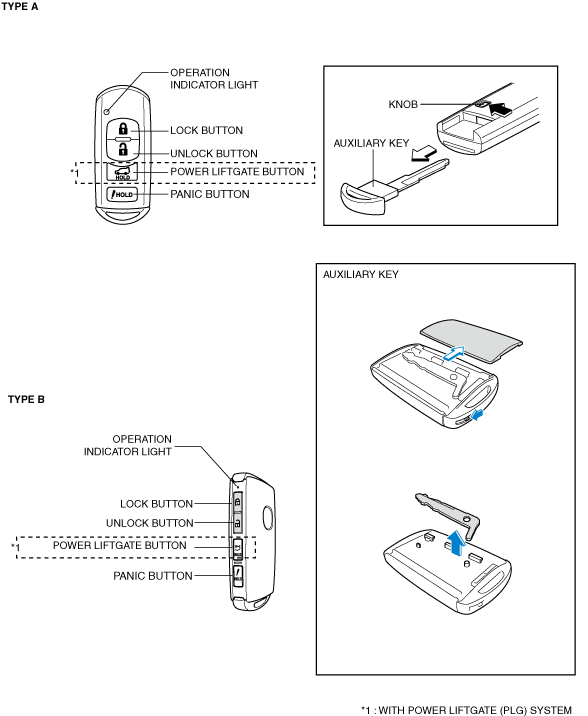 TYPE A

OPERATION INDICATOR LIGHT
LOCK BUTTON
UNLOCK BUTTON
*1
HOLD
POWER LIFTGATE BUTTON
HOLD
PANIC BUTTON

KNOB
AUXILIARY KEY

AUXILIARY KEY

TYPE B

OPERATION INDICATOR LIGHT
LOCK BUTTON
UNLOCK BUTTON
*1
POWER LIFTGATE BUTTON
PANIC BUTTON

*1 : WITH POWER LIFTGATE (PLG) SYSTEM