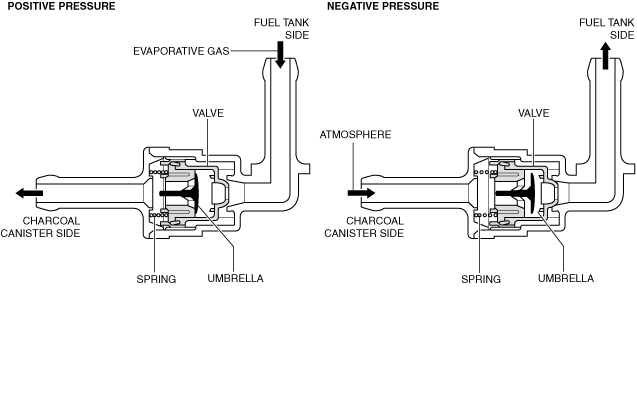 POSITIVE PRESSURE

FUEL TANK SIDE

EVAPORATIVE GAS

VALVE

CHARCOAL CANISTER SIDE

SPRING

UMBRELLA

NEGATIVE PRESSURE

FUEL TANK SIDE

VALVE

ATMOSPHERE

CHARCOAL CANISTER SIDE

SPRING

UMBRELLA