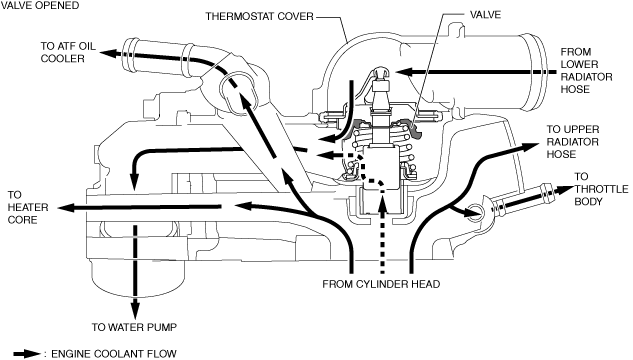 VALVE OPENED

THERMOSTAT COVER

VALVE

TO ATF OIL COOLER

FROM LOWER RADIATOR HOSE

TO UPPER RADIATOR HOSE

TO THROTTLE BODY

TO HEATER CORE

FROM CYLINDER HEAD

TO WATER PUMP

: ENGINE COOLANT FLOW