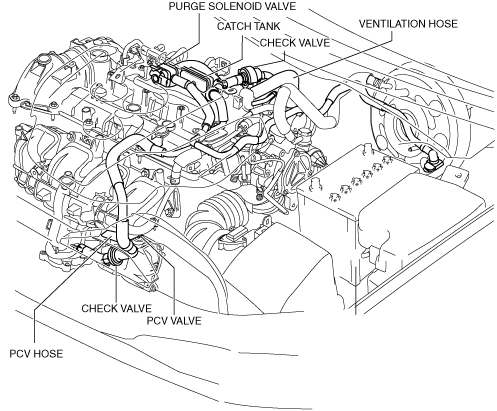 PURGE SOLENOID VALVE
CATCH TANK
VENTILATION HOSE
CHECK VALVE
CHECK VALVE
PCV VALVE
PCV HOSE