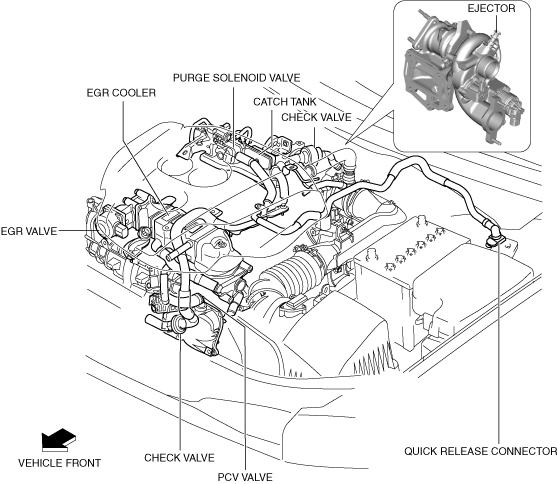 EJECTOR

PURGE SOLENOID VALVE

EGR COOLER

CATCH TANK

CHECK VALVE

EGR VALVE

VEHICLE FRONT

CHECK VALVE

PCV VALVE

QUICK RELEASE CONNECTOR