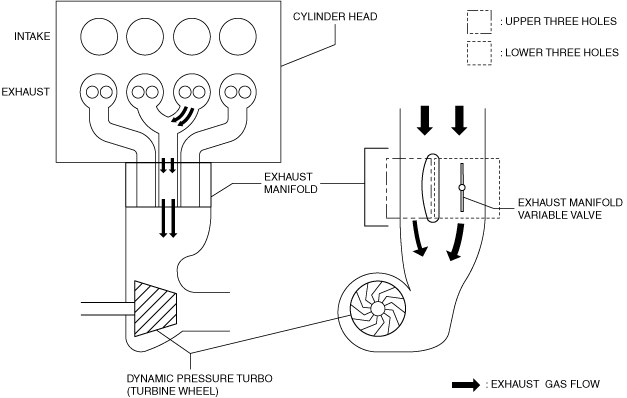 INTAKE

EXHAUST

CYLINDER HEAD

: UPPER THREE HOLES

: LOWER THREE HOLES

EXHAUST MANIFOLD

EXHAUST MANIFOLD VARIABLE VALVE

DYNAMIC PRESSURE TURBO (TURBINE WHEEL)

: EXHAUST GAS FLOW