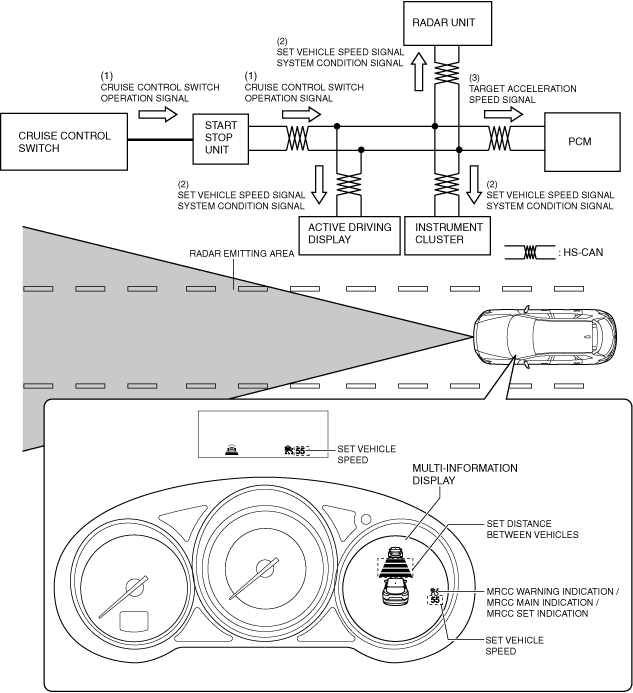 RADAR UNIT

(2)
SET VEHICLE SPEED SIGNAL
SYSTEM CONDITION SIGNAL

(1)
CRUISE CONTROL SWITCH
OPERATION SIGNAL

(1)
CRUISE CONTROL SWITCH
OPERATION SIGNAL

(3)
TARGET ACCELERATION
SPEED SIGNAL

CRUISE CONTROL SWITCH

START STOP UNIT

PCM

(2)
SET VEHICLE SPEED SIGNAL
SYSTEM CONDITION SIGNAL

(2)
SET VEHICLE SPEED SIGNAL
SYSTEM CONDITION SIGNAL

ACTIVE DRIVING DISPLAY

INSTRUMENT CLUSTER

: HS-CAN

RADAR EMITTING AREA

55

SET VEHICLE SPEED

MULTI-INFORMATION DISPLAY

SET DISTANCE BETWEEN VEHICLES

55

MRCC WARNING INDICATION /
MRCC MAIN INDICATION /
MRCC SET INDICATION

SET VEHICLE SPEED