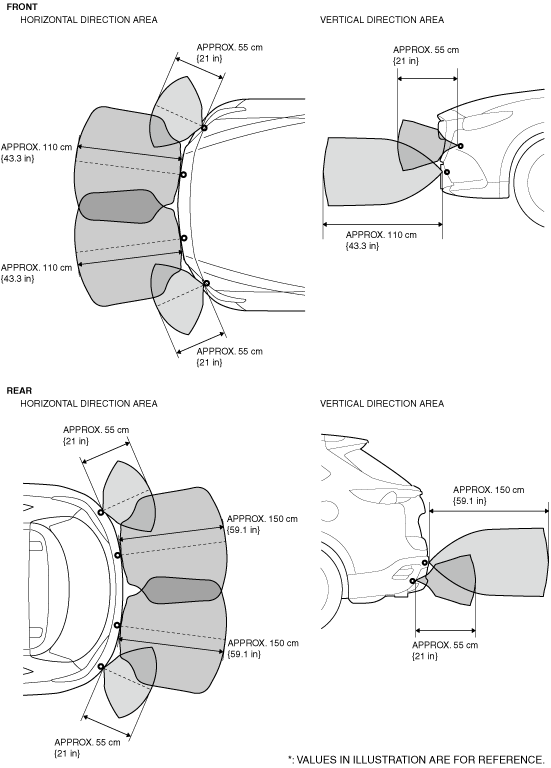 FRONT

HORIZONTAL DIRECTION AREA

APPROX. 55 cm {21 in}

APPROX. 110 cm {43.3 in}

APPROX. 110 cm {43.3 in}

APPROX. 55 cm {21 in}

VERTICAL DIRECTION AREA

APPROX. 55 cm {21 in}

APPROX. 110 cm {43.3 in}

REAR

HORIZONTAL DIRECTION AREA

APPROX. 55 cm {21 in}

APPROX. 150 cm {59.1 in}

APPROX. 150 cm {59.1 in}

APPROX. 55 cm {21 in}

VERTICAL DIRECTION AREA

APPROX. 150 cm {59.1 in}

APPROX. 55 cm {21 in}

*: VALUES IN ILLUSTRATION ARE FOR REFERENCE.