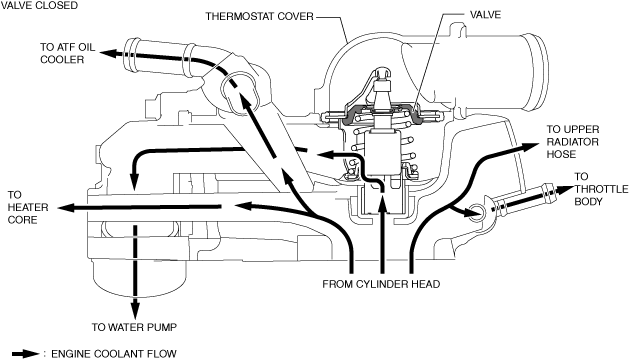 VALVE CLOSED

THERMOSTAT COVER

VALVE

TO ATF OIL COOLER

TO UPPER RADIATOR HOSE

TO THROTTLE BODY

TO HEATER CORE

FROM CYLINDER HEAD

TO WATER PUMP

: ENGINE COOLANT FLOW