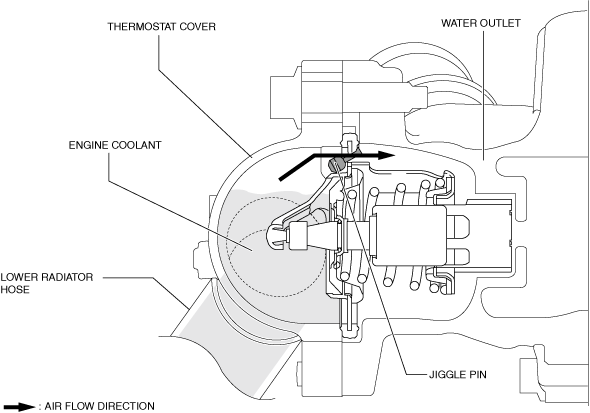 THERMOSTAT COVER

WATER OUTLET

ENGINE COOLANT

LOWER RADIATOR HOSE

JIGGLE PIN

: AIR FLOW DIRECTION